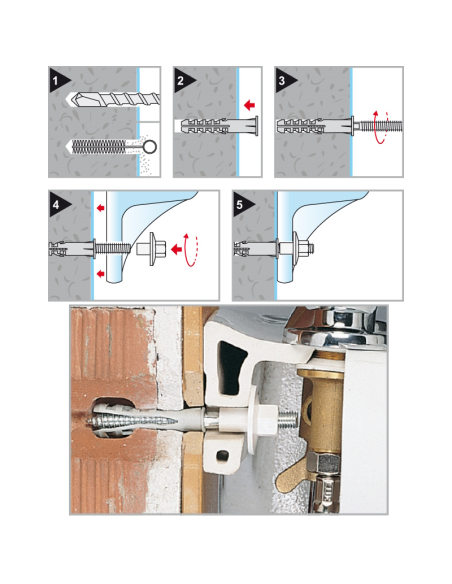 1
2
3
4
5