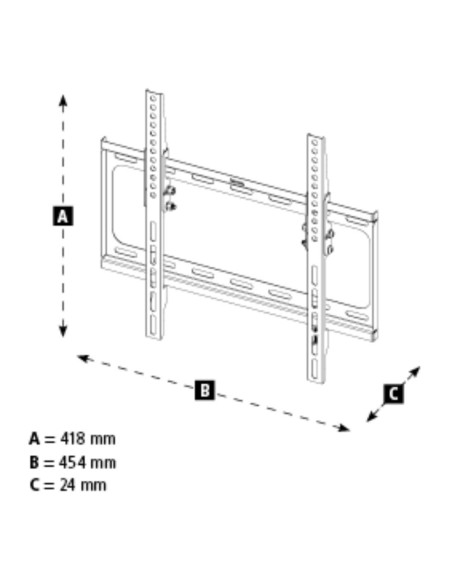 A

B

C

A = 418 mm
B = 454 mm
C = 24 mm